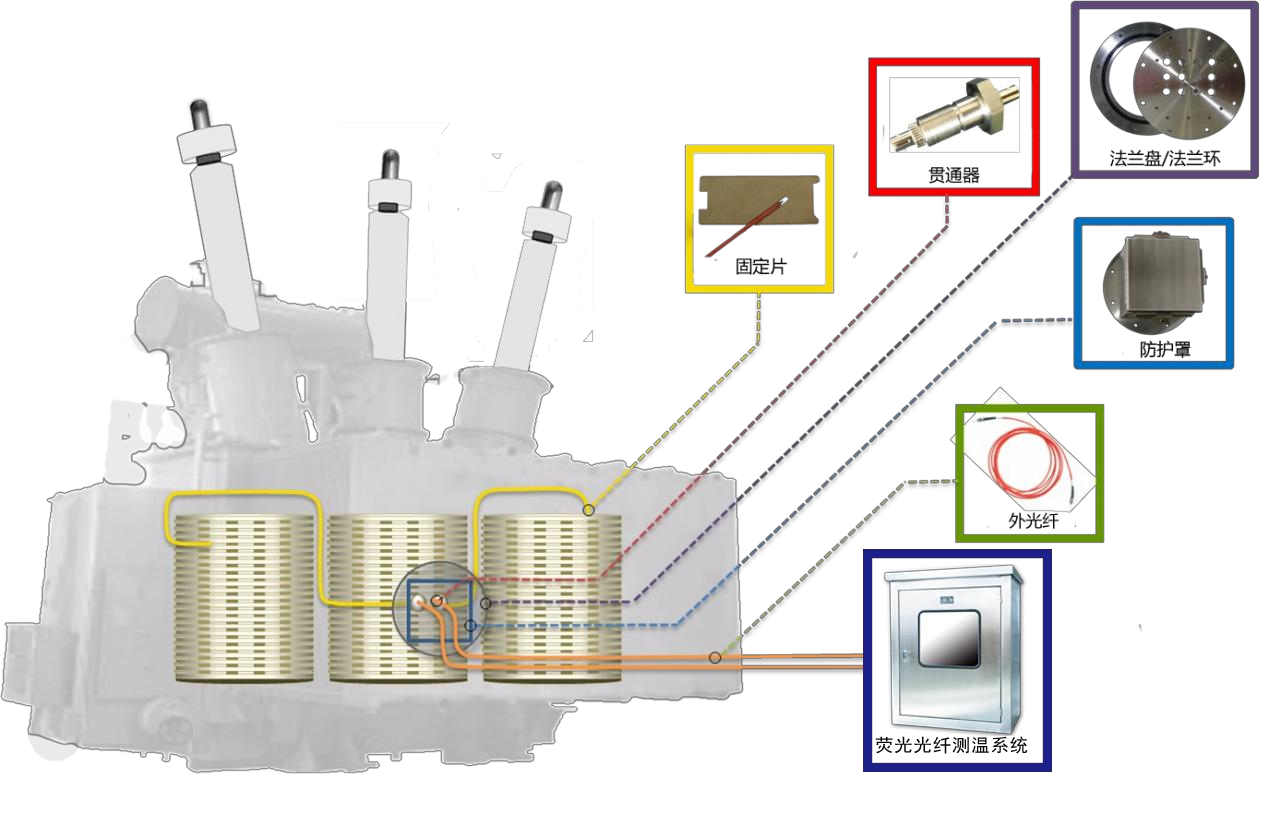 固定片

贯通器

法兰盘/法兰环

防护罩

外光纤

荧光光纤测温系统